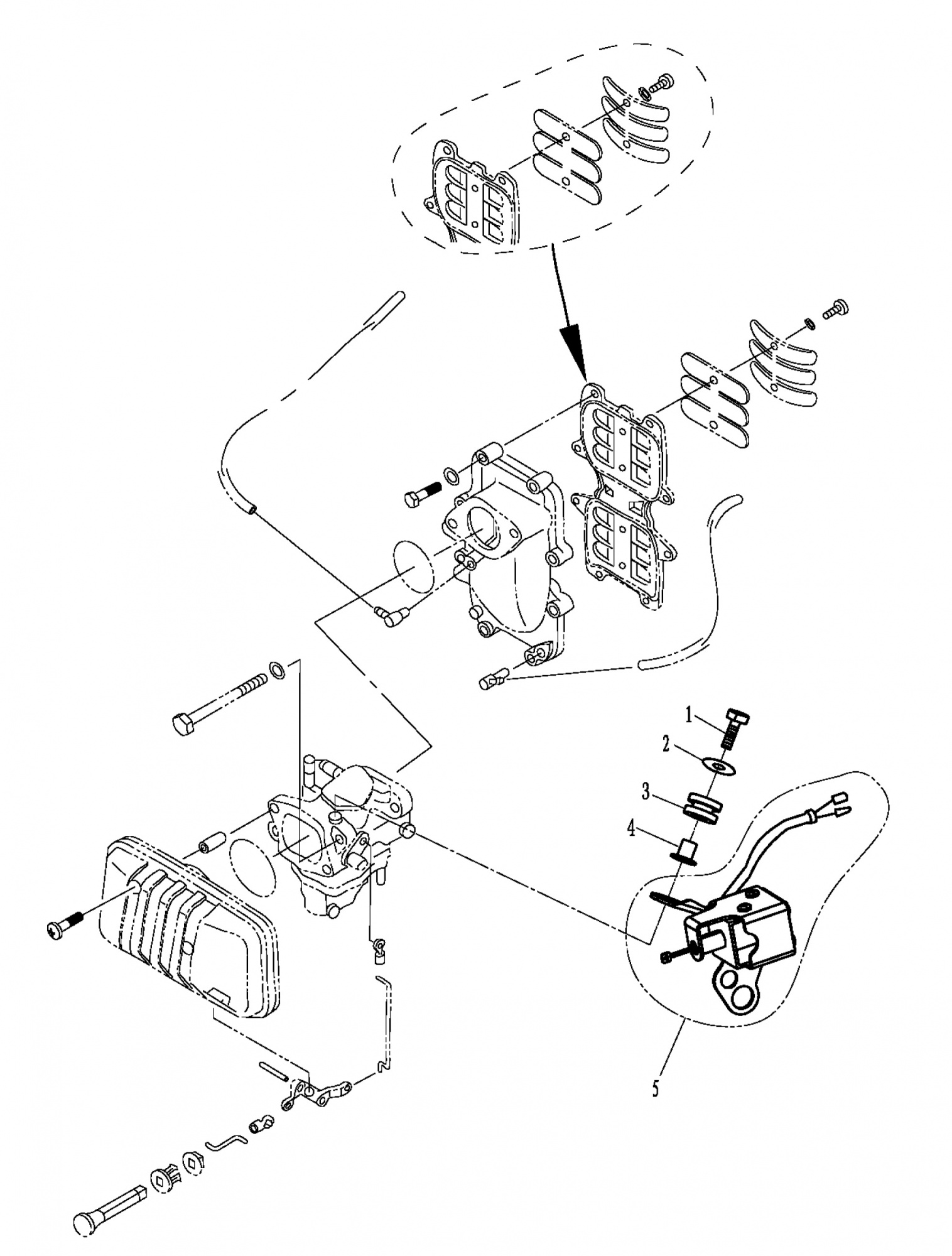 1
2
3
4
5